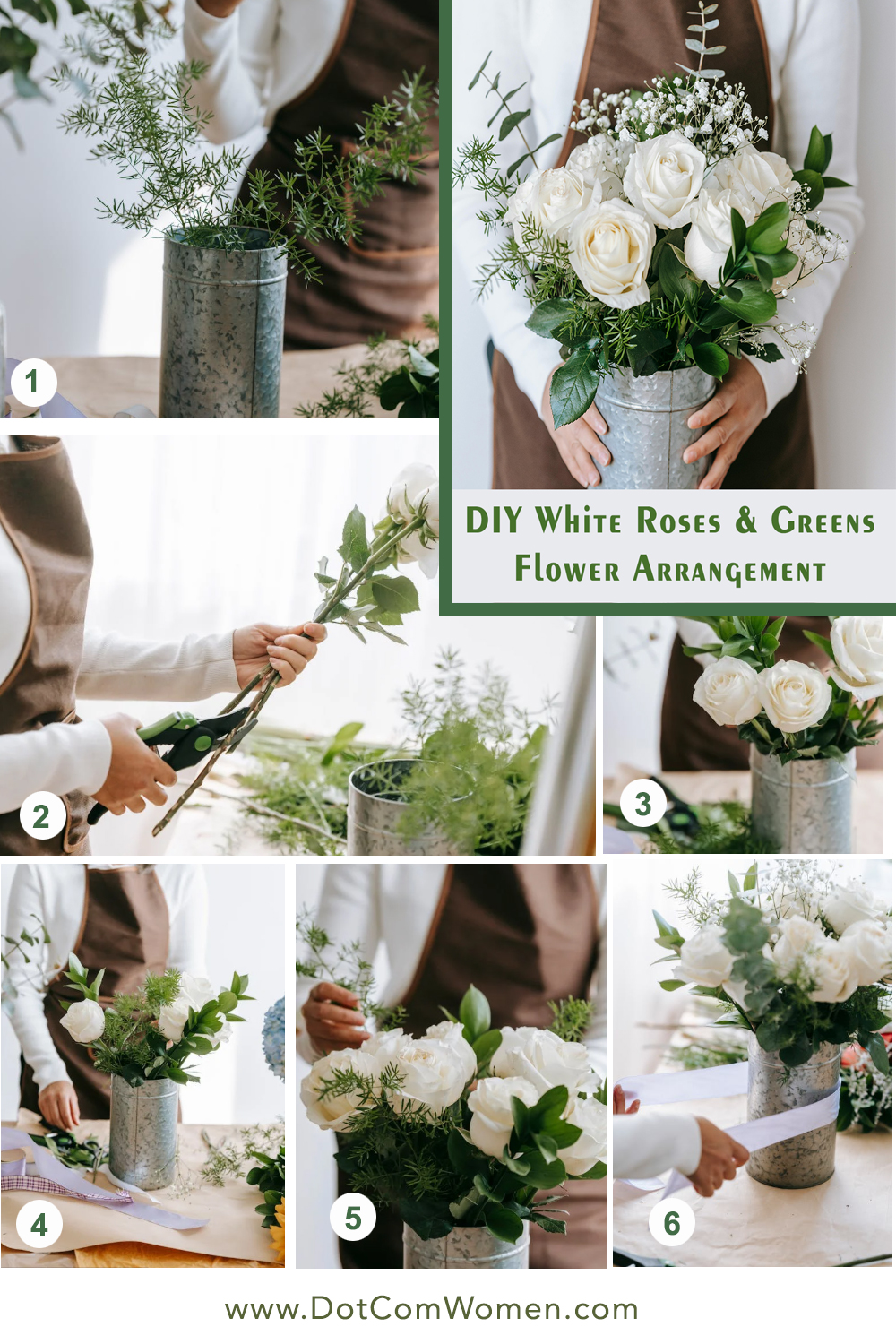 1

DIY White Roses & Greens Flower Arrangement

2

3

4

5

6

www.DotComWomen.com