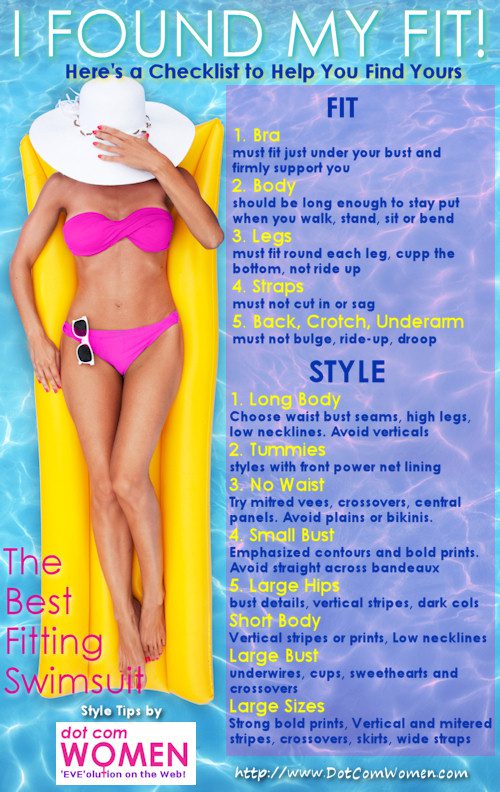 I FOUND MY FIT!
Here's a Checklist to Help You Find Yours

FIT

1. Bra
must fit just under your bust and firmly support you
2. Body
should be long enough to stay put when you walk, stand, sit or bend
3. Legs
must fit round each leg, cupp the bottom, not ride up
4. Straps
must not cut in or sag
5. Back, Crotch, Underarm
must not bulge, ride-up, droop

STYLE

1. Long Body
Choose waist bust seams, high legs, low necklines. Avoid verticals
2. Tummies
styles with front power net lining
3. No Waist
Try mitred vees, crossovers, central panels. Avoid plains or bikinis.
4. Small Bust
Emphasized contours and bold prints. Avoid straight across bandeaux
5. Large Hips
bust details, vertical stripes, dark cols
Short Body
Vertical stripes or prints, Low necklines
Large Bust
underwires, cups, sweethearts and crossovers
Large Sizes
Strong bold prints, Vertical and mitered stripes, crossovers, skirts, wide straps

The Best Fitting Swimsuit

Style Tips by
dot com WOMEN
'EVE'olution on the Web!

http://www.DotComWomen.com